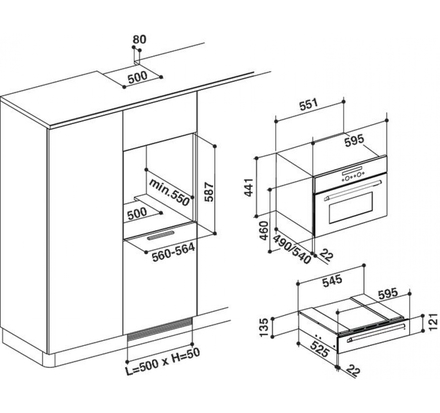 80
500
min.550
587
500
560-564
L=500 x H=50
551
595
441
460
490/540
22
545
595
135
121
525
22