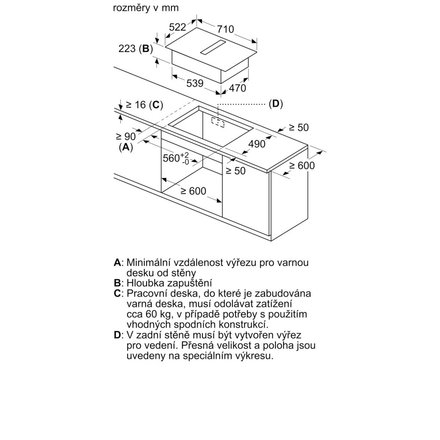 rozměry v mm

522
710
223 (B)
539
470
≥ 16 (C)
(D)
≥ 50
≥ 90
(A)
490
$560^{+2}_{-0}$
≥ 50
≥ 600
≥ 600

A: Minimální vzdálenost výřezu pro varnou desku od stěny
B: Hloubka zapuštění
C: Pracovní deska, do které je zabudována varná deska, musí odolávat zatížení cca 60 kg, v případě potřeby s použitím vhodných spodních konstrukcí.
D: V zadní stěně musí být vytvořen výřez pro vedení. Přesná velikost a poloha jsou uvedeny na speciálním výkresu.