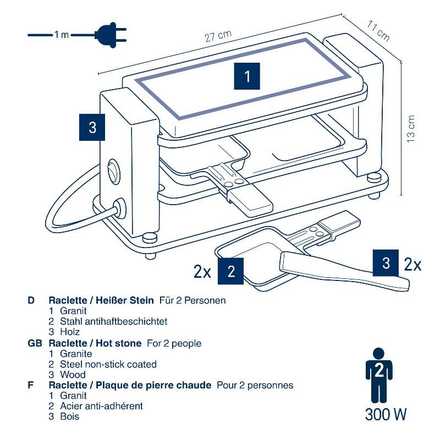 1 m

27 cm

11 cm

13 cm

1

3

2x 2

3 2x

D Raclette / Heißer Stein Für 2 Personen
1 Granit
2 Stahl antihaftbeschichtet
3 Holz

GB Raclette / Hot stone For 2 people
1 Granite
2 Steel non-stick coated
3 Wood

F Raclette / Plaque de pierre chaude Pour 2 personnes
1 Granit
2 Acier anti-adhérent
3 Bois

2

300 W