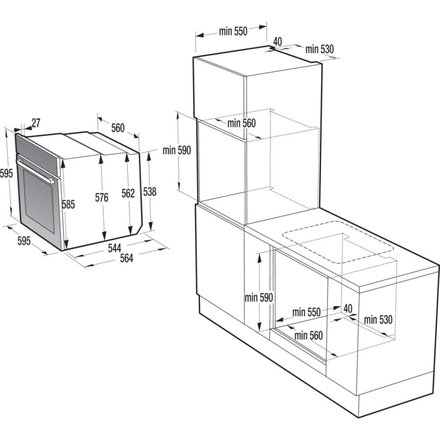 27
560
595
585
576
562
538
595
544
564
min 550
40
min 530
min 560
min 590
min 590
min 550
40
min 530
min 560