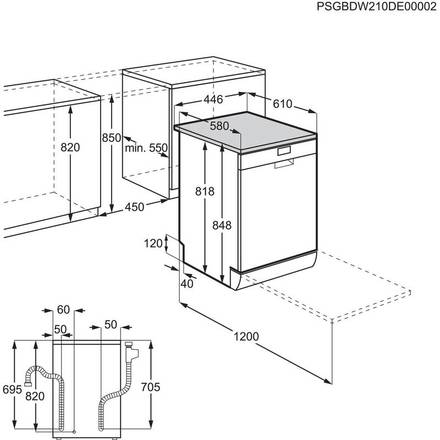 PSGBDW210DE00002

446
610
580
820
850
min. 550
818
848
450
120
40
1200

60
50
50
695
820
705