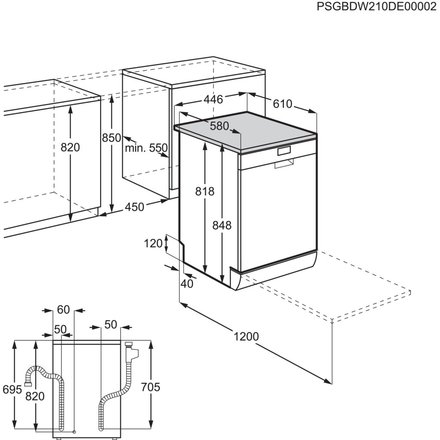 PSGBDW210DE00002

446
610
580
820
850
min. 550
818
848
450
120
40
1200
60
50
50
695
820
705