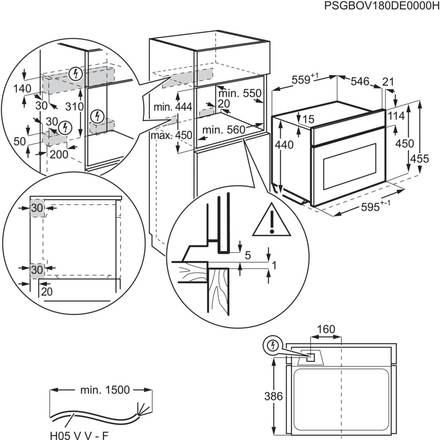 PSGBOV180DE0000H

140
30
310
30
50
200

min. 444
max. 450
min. 550
20
min. 560

$559^{+1}$
546
21
15
114
440
450
455
$595^{+-1}$

30
30
20

5
1

160
386

min. 1500
H05 V V - F