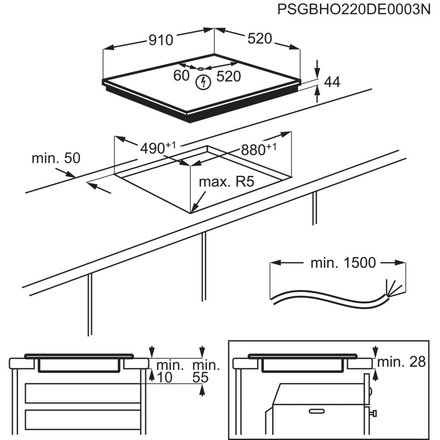 PSGBHO220DE0003N

910
520
60
520
44

$490^{+1}$
$880^{+1}$
min. 50
max. R5

min. 1500

min. 10
min. 55

min. 28