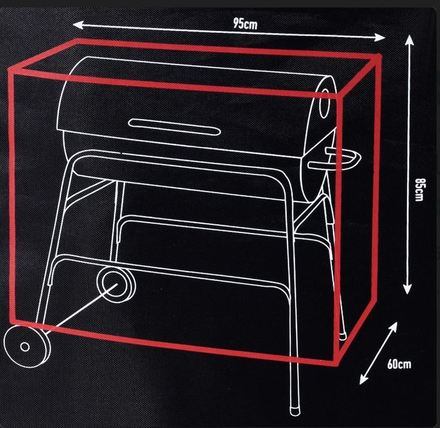 95cm

85cm

60cm