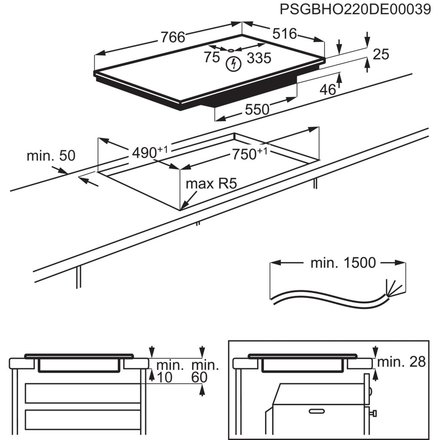 PSGBHO220DE00039

766
516
75
335
25
46
550

min. 50
$490^{+1}$
$750^{+1}$
max R5

min. 1500

min. 10
min. 60

min. 28