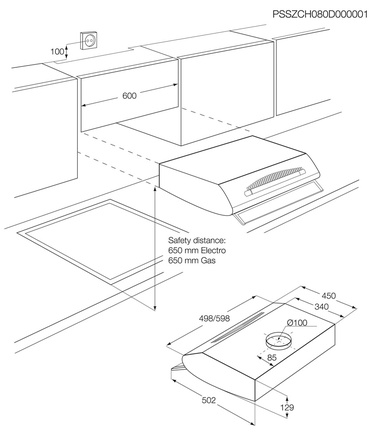 PSSZCH080D000001

100

600

Safety distance:
650 mm Electro
650 mm Gas

450

340

498/598

Ø100

85

502

129